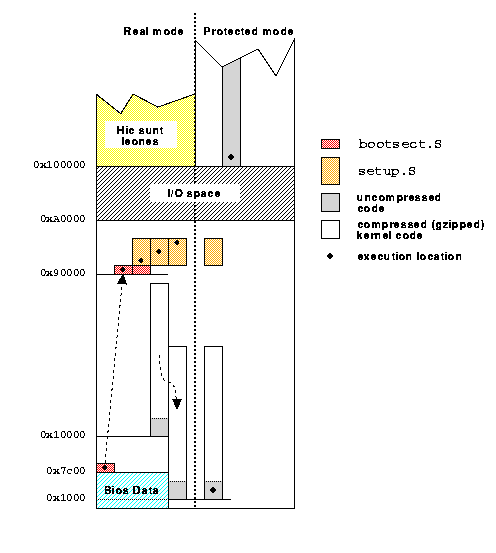 Real mode

Protected mode

Hic sunt leones

0x100000

I/O space

0xA0000

0x90000

0x10000

0x7c00

Bios Data

0x1000

bootsect.S

setup.S

uncompressed code

compressed (gzipped) kernel code

execution location